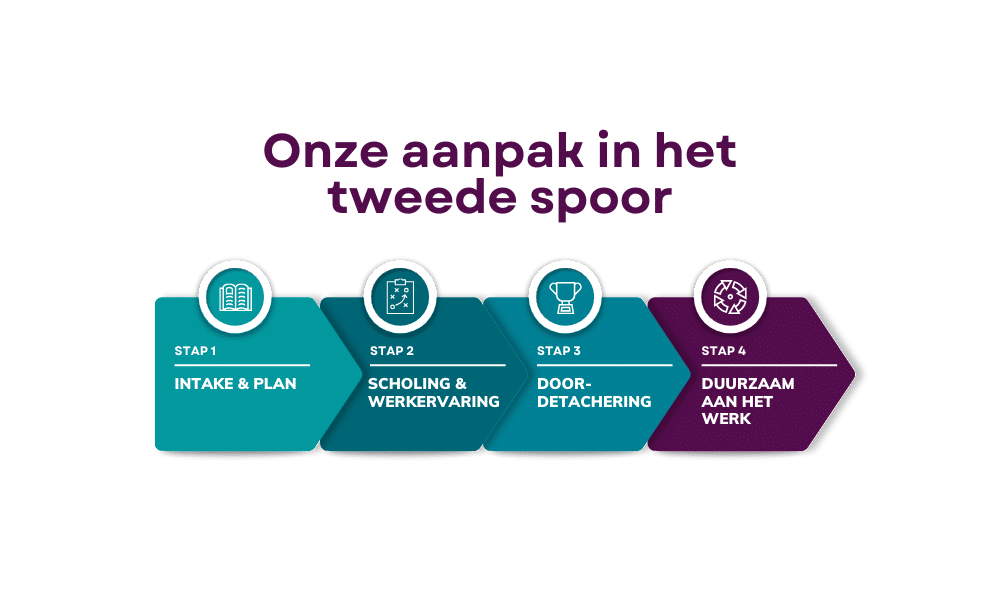 Onze aanpak in het tweede spoor

STAP 1
INTAKE & PLAN

STAP 2
SCHOLING & WERKERVARING

STAP 3
DOOR-DETACHERING

STAP 4
DUURZAAM AAN HET WERK